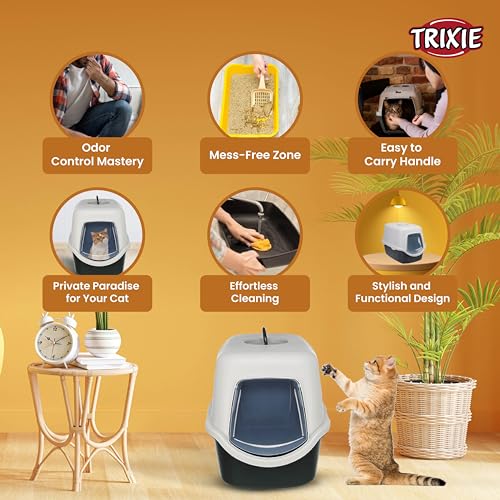 TRIXIE

Odor Control Mastery

Mess-Free Zone

Easy to Carry Handle

Private Paradise for Your Cat

Effortless Cleaning

Stylish and Functional Design