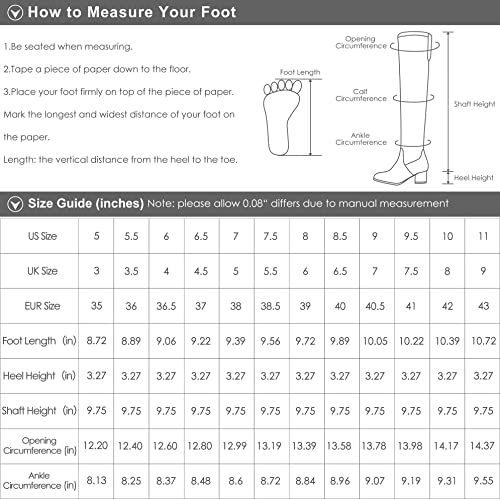 How to Measure Your Foot

1.Be seated when measuring.

2.Tape a piece of paper down to the floor.

3.Place your foot firmly on top of the piece of paper. Mark the longest and widest distance of your foot on the paper.

Length: the vertical distance from the heel to the toe.

Foot Length

Opening Circumference

Calf Circumference

Ankle Circumference

Shaft Height

Heel Height

Size Guide (inches) Note: please allow 0.08" differs due to manual measurement

| US Size | 5 | 5.5 | 6 | 6.5 | 7 | 7.5 | 8 | 8.5 | 9 | 9.5 | 10 | 11 |
|---|---|---|---|---|---|---|---|---|---|---|---|---|
| UK Size | 3 | 3.5 | 4 | 4.5 | 5 | 5.5 | 6 | 6.5 | 7 | 7.5 | 8 | 9 |
| EUR Size | 35 | 36 | 36.5 | 37 | 38 | 38.5 | 39 | 40 | 40.5 | 41 | 42 | 43 |
| Foot Length (in) | 8.72 | 8.89 | 9.06 | 9.22 | 9.39 | 9.56 | 9.72 | 9.89 | 10.05 | 10.22 | 10.39 | 10.72 |
| Heel Height (in) | 3.27 | 3.27 | 3.27 | 3.27 | 3.27 | 3.27 | 3.27 | 3.27 | 3.27 | 3.27 | 3.27 | 3.27 |
| Shaft Height (in) | 9.75 | 9.75 | 9.75 | 9.75 | 9.75 | 9.75 | 9.75 | 9.75 | 9.75 | 9.75 | 9.75 | 9.75 |
| Opening Circumference (in) | 12.20 | 12.40 | 12.60 | 12.80 | 12.99 | 13.19 | 13.39 | 13.58 | 13.78 | 13.98 | 14.17 | 14.37 |
| Ankle Circumference (in) | 8.13 | 8.25 | 8.37 | 8.48 | 8.6 | 8.72 | 8.84 | 8.96 | 9.07 | 9.19 | 9.31 | 9.55 |