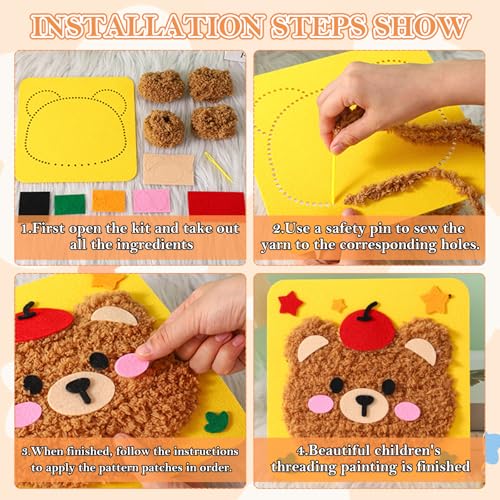 INSTALLATION STEPS SHOW

1.First open the kit and take out all the ingredients

2.Use a safety pin to sew the yarn to the corresponding holes.

3.When finished, follow the instructions to apply the pattern patches in order.

4.Beautiful children's threading painting is finished