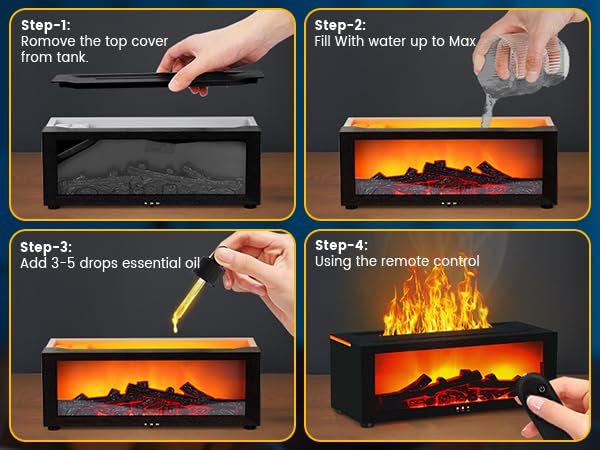 Step-1:
Romove the top cover from tank.

Step-2:
Fill With water up to Max

Step-3:
Add 3-5 drops essential oil

Step-4:
Using the remote control