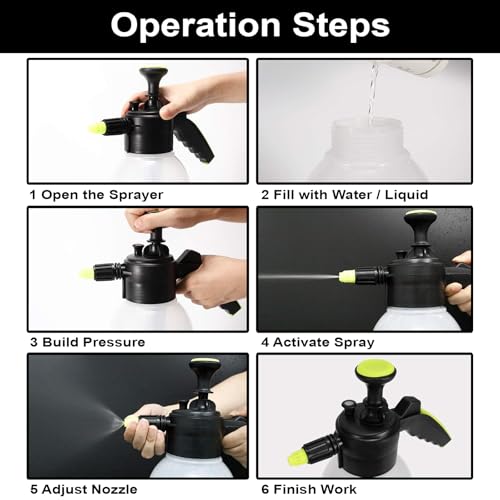 Operation Steps

1 Open the Sprayer

2 Fill with Water / Liquid

3 Build Pressure

4 Activate Spray

5 Adjust Nozzle

6 Finish Work