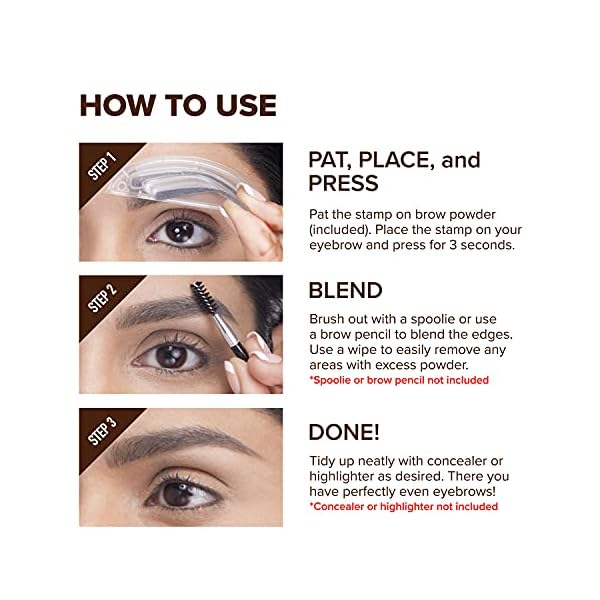 HOW TO USE

STEP 1

PAT, PLACE, and PRESS

Pat the stamp on brow powder (included). Place the stamp on your eyebrow and press for 3 seconds.

STEP 2

BLEND

Brush out with a spoolie or use a brow pencil to blend the edges. Use a wipe to easily remove any areas with excess powder.
*Spoolie or brow pencil not included

STEP 3

DONE!

Tidy up neatly with concealer or highlighter as desired. There you have perfectly even eyebrows!
*Concealer or highlighter not included