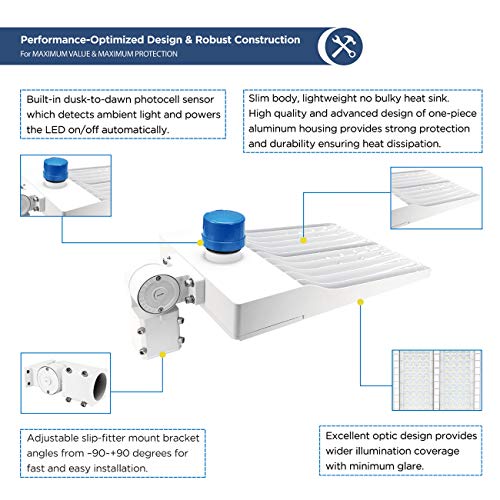 Performance-Optimized Design & Robust Construction
For MAXIMUM VALUE & MAXIMUM PROTECTION

Built-in dusk-to-dawn photocell sensor which detects ambient light and powers the LED on/off automatically.

Slim body, lightweight no bulky heat sink. High quality and advanced design of one-piece aluminum housing provides strong protection and durability ensuring heat dissipation.

Adjustable slip-fitter mount bracket angles from -90-+90 degrees for fast and easy installation.

Excellent optic design provides wider illumination coverage with minimum glare.