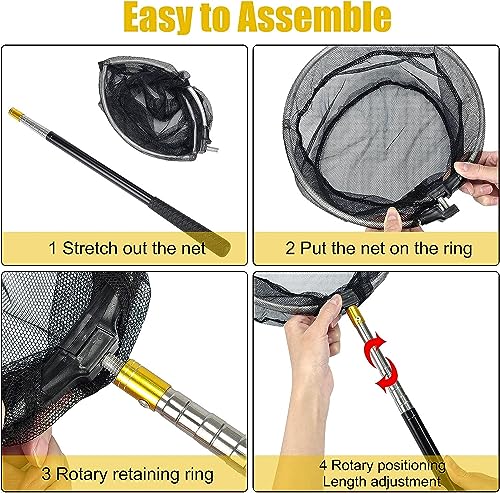 Easy to Assemble

1 Stretch out the net

2 Put the net on the ring

3 Rotary retaining ring

4 Rotary positioning
Length adjustment