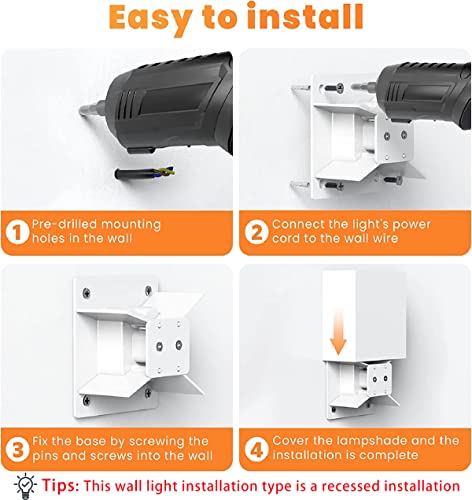 Easy to install

1 Pre-drilled mounting holes in the wall

2 Connect the light's power cord to the wall wire

3 Fix the base by screwing the pins and screws into the wall

4 Cover the lampshade and the installation is complete

Tips: This wall light installation type is a recessed installation