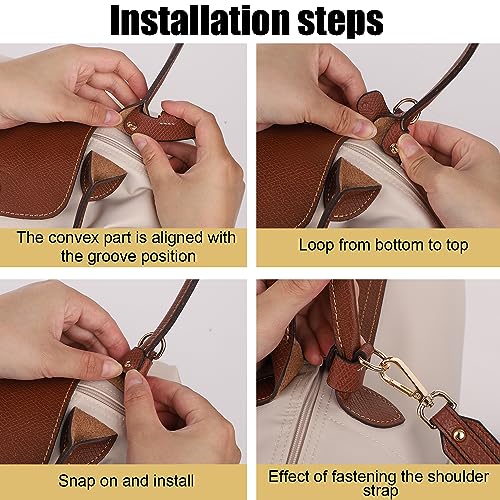 Installation steps

The convex part is aligned with the groove position

Loop from bottom to top

Snap on and install

Effect of fastening the shoulder strap