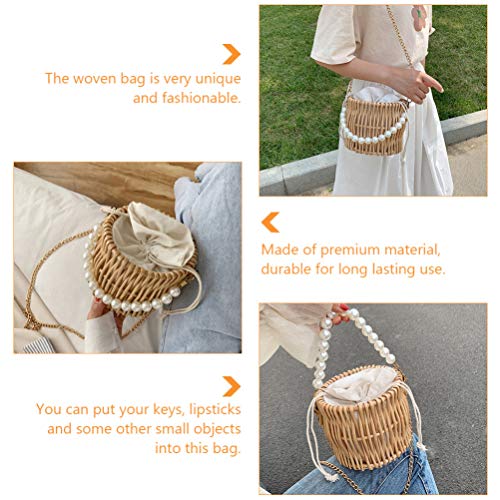 The woven bag is very unique and fashionable.

Made of premium material, durable for long lasting use.

You can put your keys, lipsticks and some other small objects into this bag.