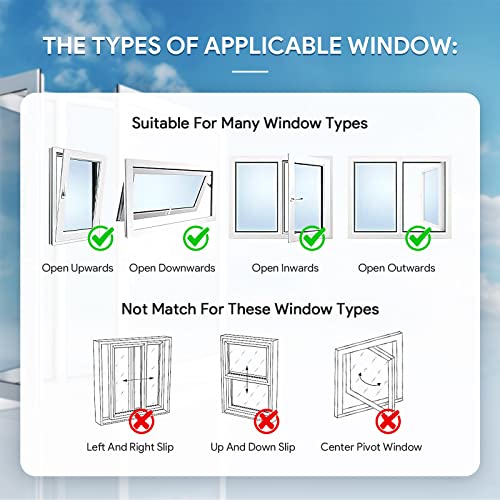 THE TYPES OF APPLICABLE WINDOW:

Suitable For Many Window Types

Open Upwards

Open Downwards

Open Inwards

Open Outwards

Not Match For These Window Types

Left And Right Slip

Up And Down Slip

Center Pivot Window