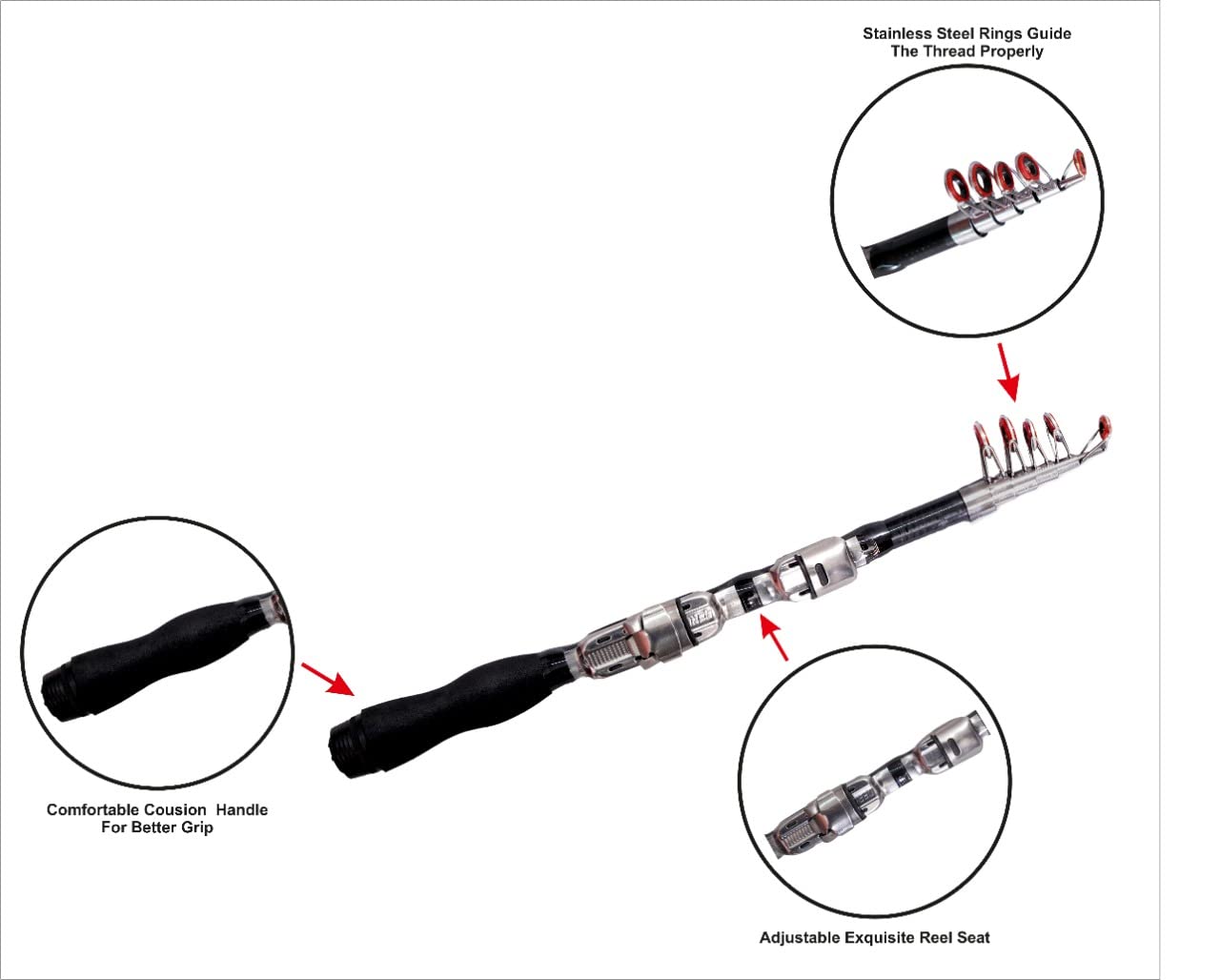 Stainless Steel Rings Guide
The Thread Properly

Comfortable Cousion Handle
For Better Grip

Adjustable Exquisite Reel Seat