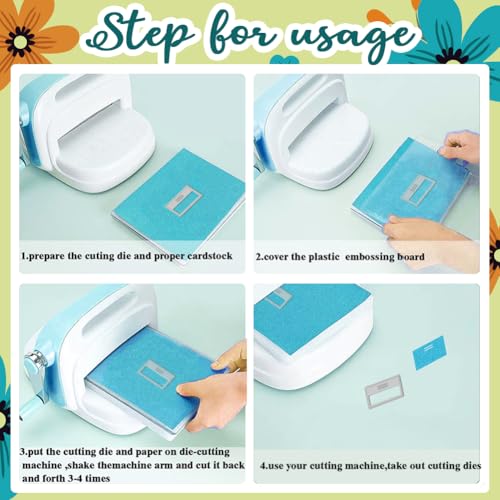 Step for usage

1.prepare the cuting die and proper cardstock

2.cover the plastic  embossing board

3.put the cutting die and paper on die-cutting machine ,shake themachine arm and cut it back and forth 3-4 times

4.use your cutting machine,take out cutting dies