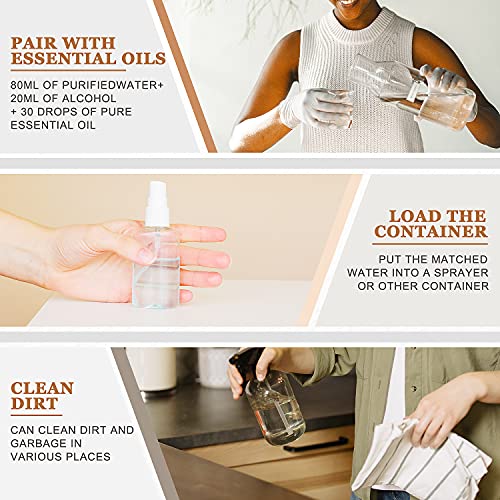 PAIR WITH ESSENTIAL OILS

80ML OF PURIFIEDWATER+ 20ML OF ALCOHOL + 30 DROPS OF PURE ESSENTIAL OIL

LOAD THE CONTAINER

PUT THE MATCHED WATER INTO A SPRAYER OR OTHER CONTAINER

CLEAN DIRT

CAN CLEAN DIRT AND GARBAGE IN VARIOUS PLACES