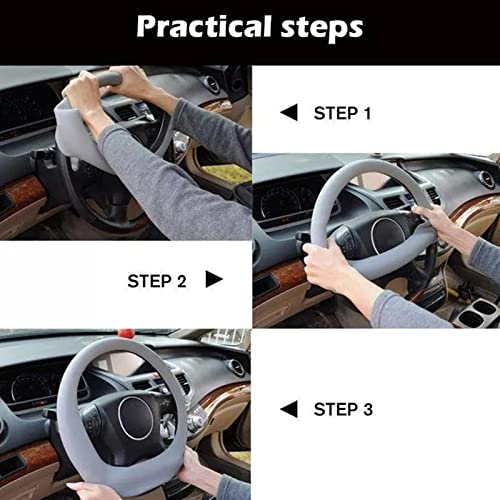 Practical steps

◀ STEP 1

STEP 2 ▶

◀ STEP 3