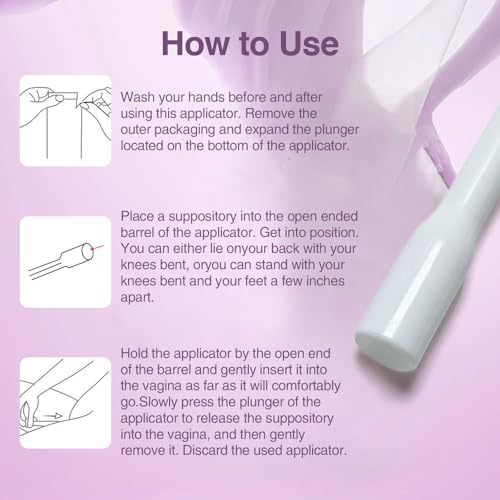 How to Use

Wash your hands before and after using this applicator. Remove the outer packaging and expand the plunger located on the bottom of the applicator.

Place a suppository into the open ended barrel of the applicator. Get into position. You can either lie onyour back with your knees bent, oryou can stand with your knees bent and your feet a few inches apart.

Hold the applicator by the open end of the barrel and gently insert it into the vagina as far as it will comfortably go.Slowly press the plunger of the applicator to release the suppository into the vagina, and then gently remove it. Discard the used applicator.