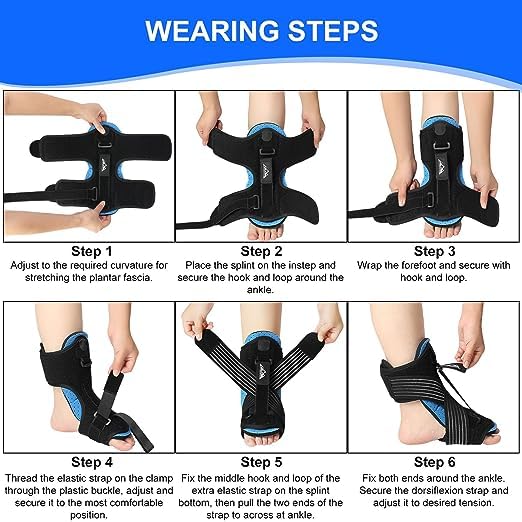 WEARING STEPS

Step 1
Adjust to the required curvature for stretching the plantar fascia.

Step 2
Place the splint on the instep and secure the hook and loop around the ankle.

Step 3
Wrap the forefoot and secure with hook and loop.

Step 4
Thread the elastic strap on the clamp through the plastic buckle, adjust and secure it to the most comfortable position.

Step 5
Fix the middle hook and loop of the extra elastic strap on the splint bottom, then pull the two ends of the strap to across at ankle.

Step 6
Fix both ends around the ankle. Secure the dorsiflexion strap and adjust it to desired tension.