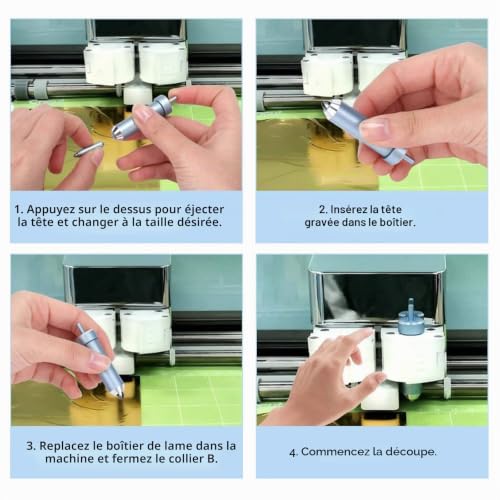 1. Appuyez sur le dessus pour éjecter la tête et changer à la taille désirée.

2. Insérez la tête gravée dans le boîtier.

3. Replacez le boîtier de lame dans la machine et fermez le collier B.

4. Commencez la découpe.