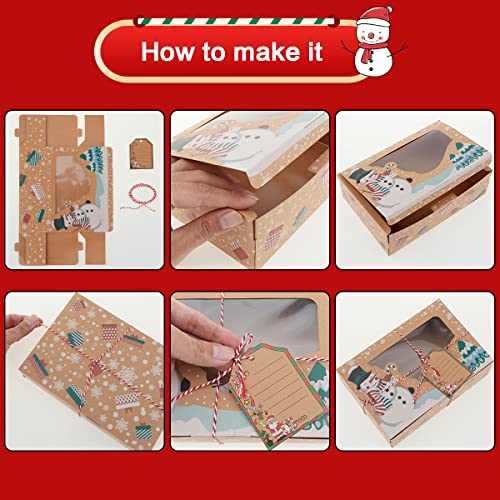 How to make it