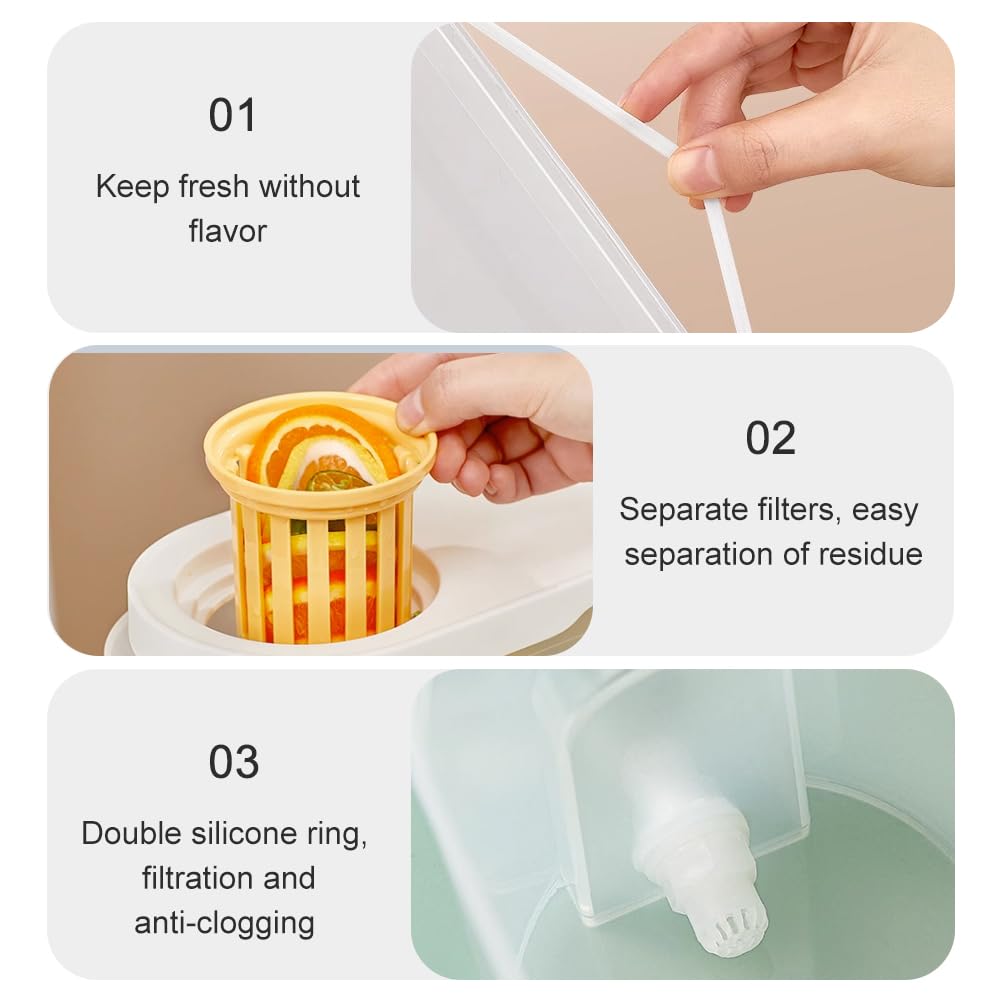 01

Keep fresh without flavor

02

Separate filters, easy separation of residue

03

Double silicone ring, filtration and anti-clogging