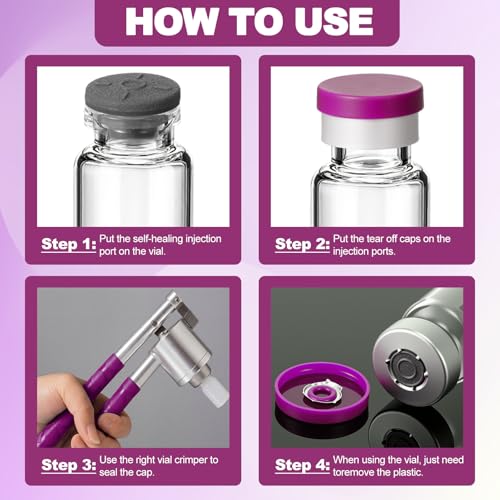 HOW TO USE

Step 1: Put the self-healing injection port on the vial.

Step 2: Put the tear off caps on the injection ports.

Step 3: Use the right vial crimper to seal the cap.

Step 4: When using the vial, just need toremove the plastic.