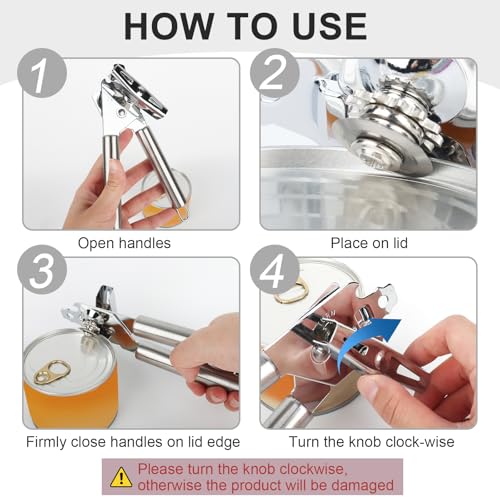 HOW TO USE

1

Open handles

2

Place on lid

3

Firmly close handles on lid edge

4

Turn the knob clock-wise

Please turn the knob clockwise, otherwise the product will be damaged