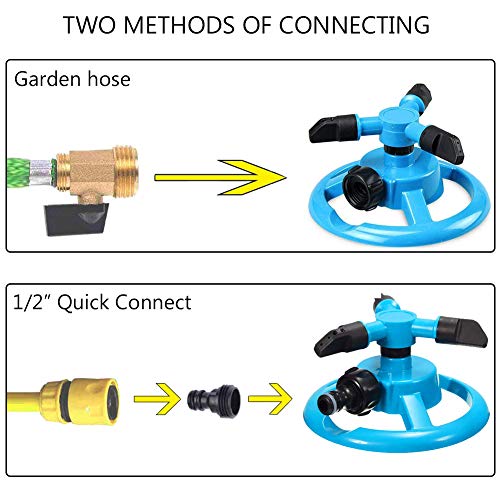 TWO METHODS OF CONNECTING

Garden hose

1/2" Quick Connect