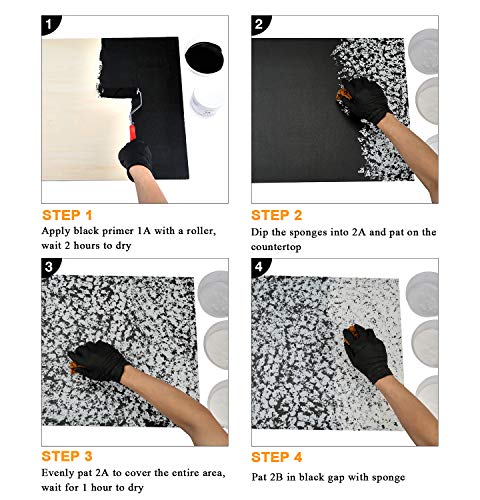 1

STEP 1
Apply black primer 1A with a roller, wait 2 hours to dry

2

STEP 2
Dip the sponges into 2A and pat on the countertop

3

STEP 3
Evenly pat 2A to cover the entire area, wait for 1 hour to dry

4

STEP 4
Pat 2B in black gap with sponge