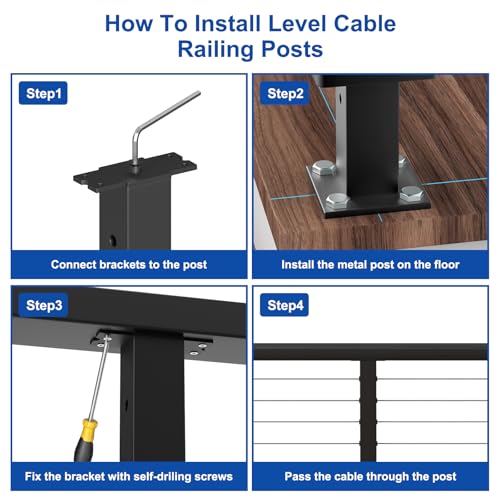 How To Install Level Cable Railing Posts

Step1

Connect brackets to the post

Step2

Install the metal post on the floor

Step3

Fix the bracket with self-driling screws

Step4

Pass the cable through the post