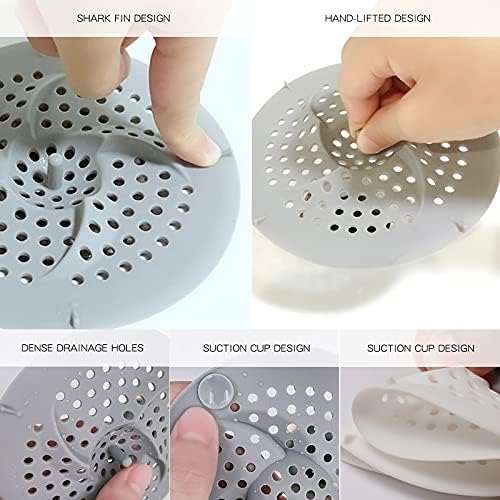 SHARK FIN DESIGN

HAND-LIFTED DESIGN

DENSE DRAINAGE HOLES

SUCTION CUP DESIGN

SUCTION CUP DESIGN