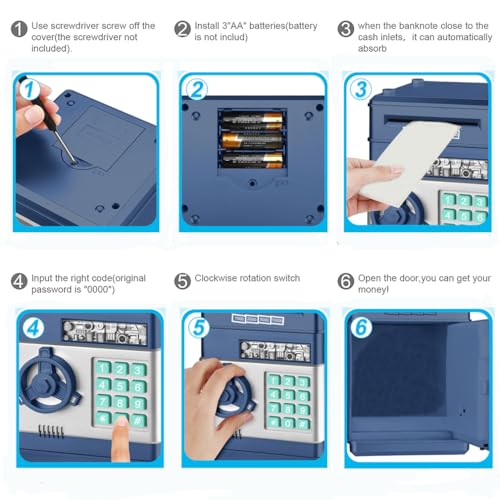 1 Use screwdriver screw off the cover(the screwdriver not included).

2 Install 3"AA" batteries(battery is not includ)

3 when the banknote close to the cash inlets, it can automatically absorb

1

2

3

1 2 3
4 5 6

4 Input the right code(original password is "0000")

5 Clockwise rotation switch

6 Open the door,you can get your money!

4

1 2 3
4 5 6
7 8 9
* 0 #

5

1 2 3
4 5 6
7 8 9
* 0 #

6