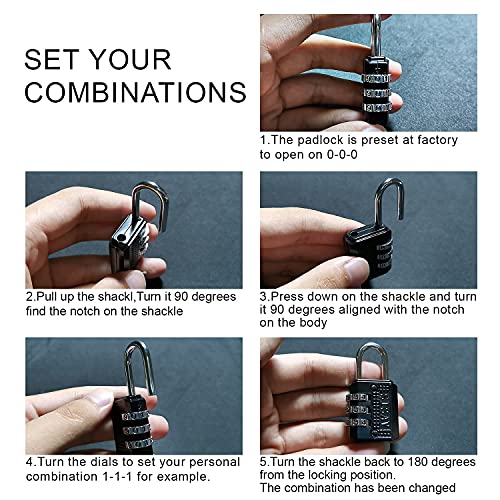 SET YOUR COMBINATIONS

1.The padlock is preset at factory to open on 0-0-0

2.Pull up the shackl,Turn it 90 degrees find the notch on the shackle

3.Press down on the shackle and turn it 90 degrees aligned with the notch on the body

4.Turn the dials to set your personal combination 1-1-1 for example.

5.Turn the shackle back to 180 degrees from the locking position.
The combination has been changed