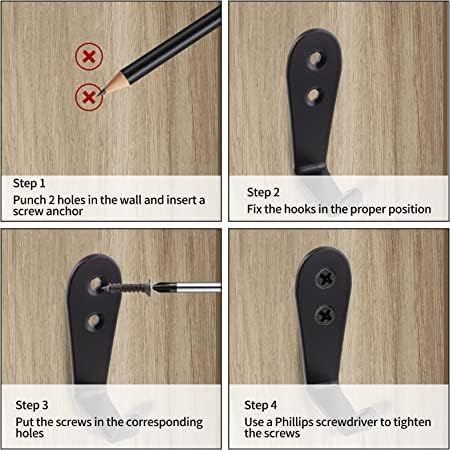 Step 1
Punch 2 holes in the wall and insert a screw anchor

Step 2
Fix the hooks in the proper position

Step 3
Put the screws in the corresponding holes

Step 4
Use a Phillips screwdriver to tighten the screws