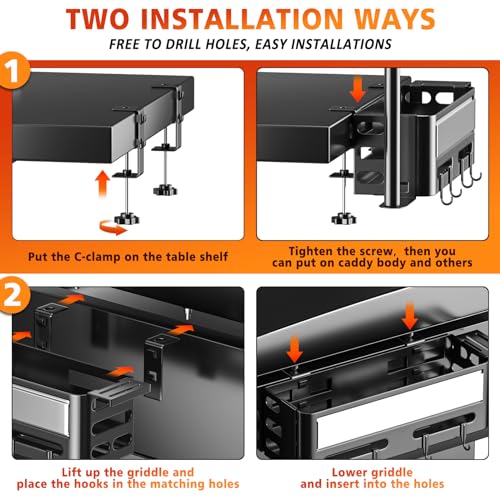 TWO INSTALLATION WAYS

FREE TO DRILL HOLES, EASY INSTALLATIONS

1

Put the C-clamp on the table shelf

Tighten the screw, then you can put on caddy body and others

2

Lift up the griddle and place the hooks in the matching holes

Lower griddle and insert into the holes