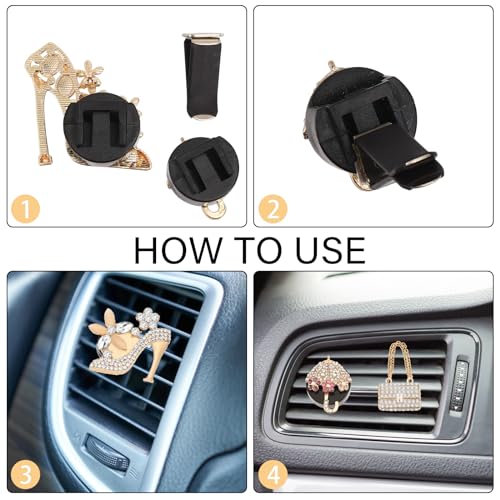 1

2

HOW TO USE

3

4