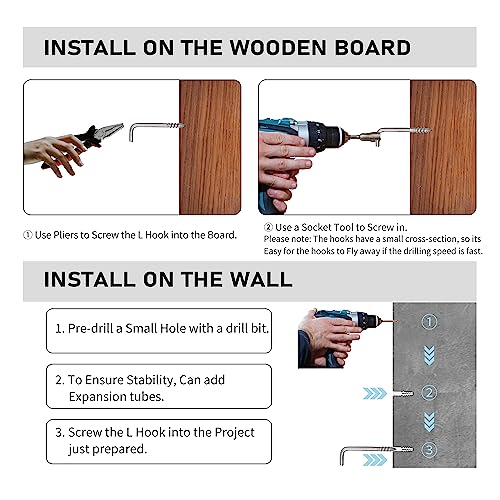 INSTALL ON THE WOODEN BOARD

① Use Pliers to Screw the L Hook into the Board.

② Use a Socket Tool to Screw in.
Please note: The hooks have a small cross-section, so its Easy for the hooks to Fly away if the drilling speed is fast.

INSTALL ON THE WALL

1. Pre-drill a Small Hole with a drill bit.

2. To Ensure Stability, Can add Expansion tubes.

3. Screw the L Hook into the Project just prepared.

①

②

③