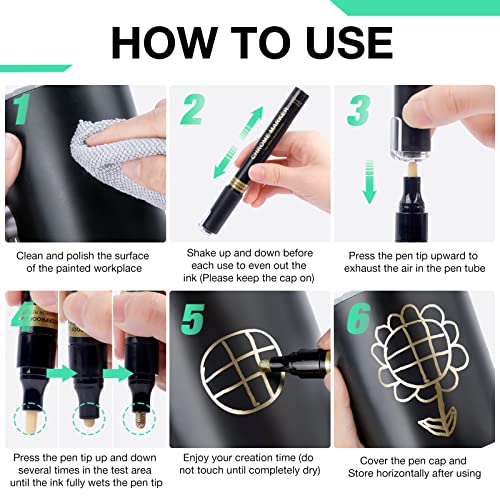 HOW TO USE

1

Clean and polish the surface of the painted workplace

2

CHROME MARKER

Shake up and down before each use to even out the ink (Please keep the cap on)

3

Press the pen tip upward to exhaust the air in the pen tube

4

Press the pen tip up and down several times in the test area until the ink fully wets the pen tip

5

Enjoy your creation time (do not touch until completely dry)

6

Cover the pen cap and Store horizontally after using