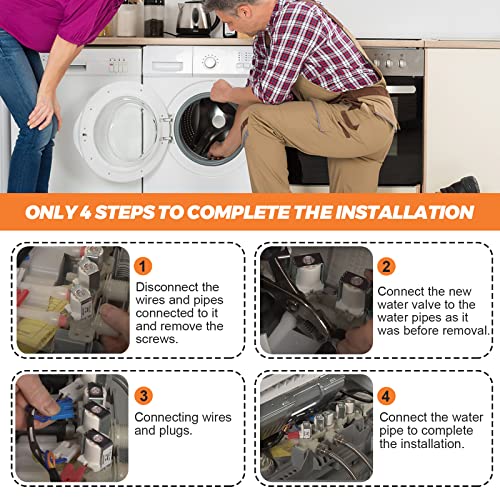 ONLY 4 STEPS TO COMPLETE THE INSTALLATION

1
Disconnect the wires and pipes connected to it and remove the screws.

2
Connect the new water valve to the water pipes as it was before removal.

3
Connecting wires and plugs.

4
Connect the water pipe to complete the installation.