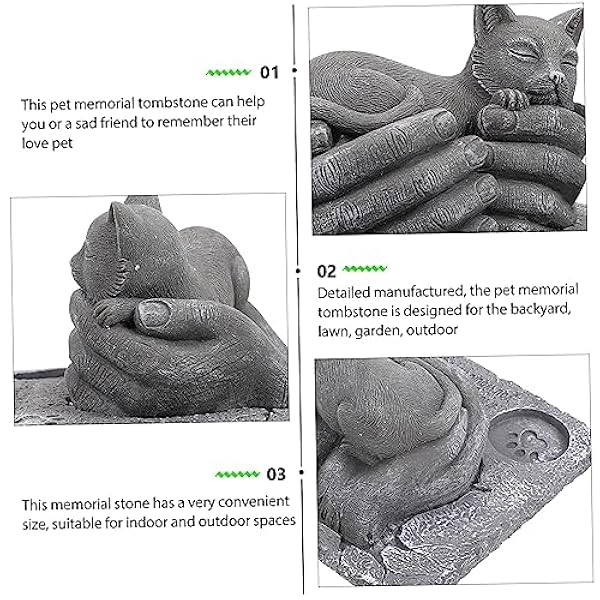 01

This pet memorial tombstone can help you or a sad friend to remember their love pet

02

Detailed manufactured, the pet memorial tombstone is designed for the backyard, lawn, garden, outdoor

03

This memorial stone has a very convenient size, suitable for indoor and outdoor spaces