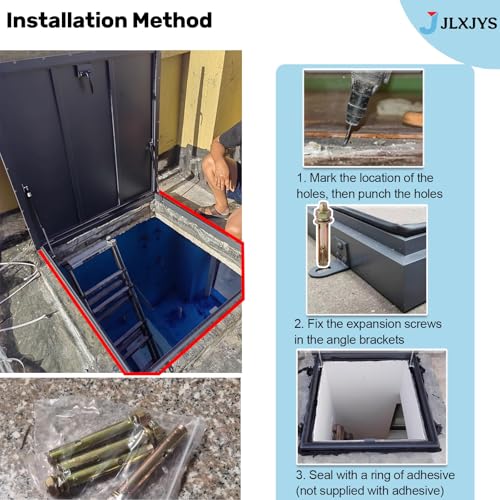 Installation Method

JLXJYS

1. Mark the location of the holes, then punch the holes

2. Fix the expansion screws in the angle brackets

3. Seal with a ring of adhesive (not supplied with adhesive)