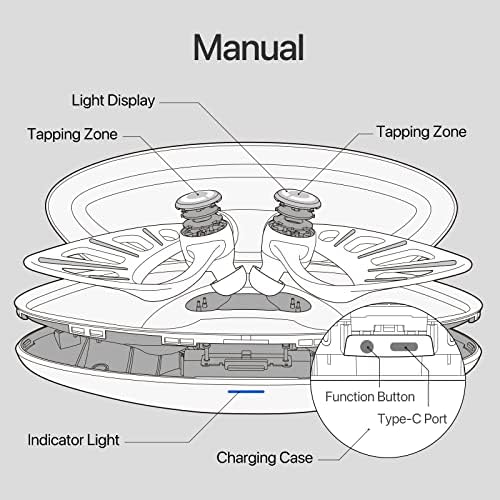 Manual

Light Display

Tapping Zone

Tapping Zone

Function Button

Type-C Port

Indicator Light

Charging Case