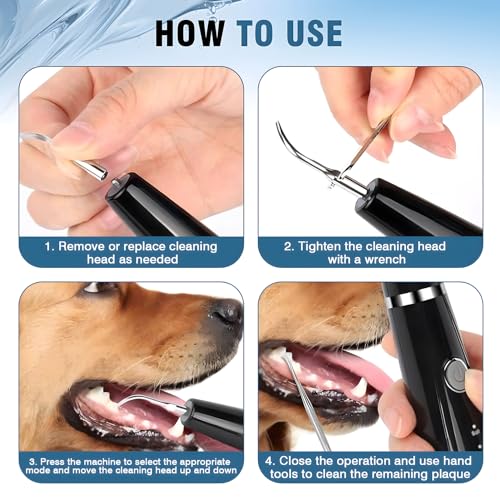 HOW TO USE

1. Remove or replace cleaning head as needed

2. Tighten the cleaning head with a wrench

3. Press the machine to select the appropriate mode and move the cleaning head up and down

4. Close the operation and use hand tools to clean the remaining plaque