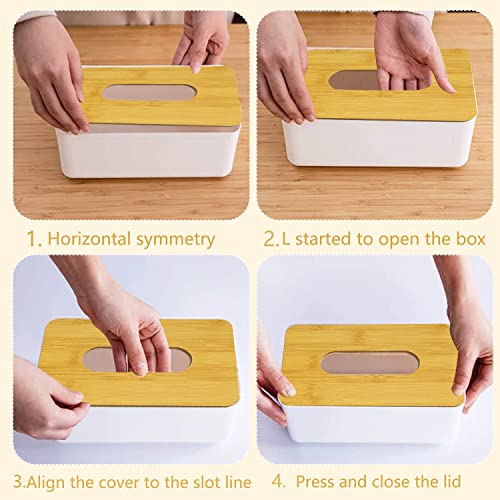 1. Horizontal symmetry

2.L started to open the box

3.Align the cover to the slot line

4. Press and close the lid