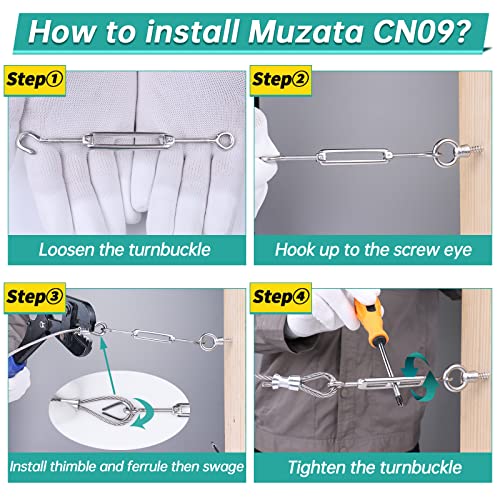 How to install Muzata CN09?

Step①

Loosen the turnbuckle

Step②

Hook up to the screw eye

Step③

Install thimble and ferrule then swage

Step④

Tighten the turnbuckle