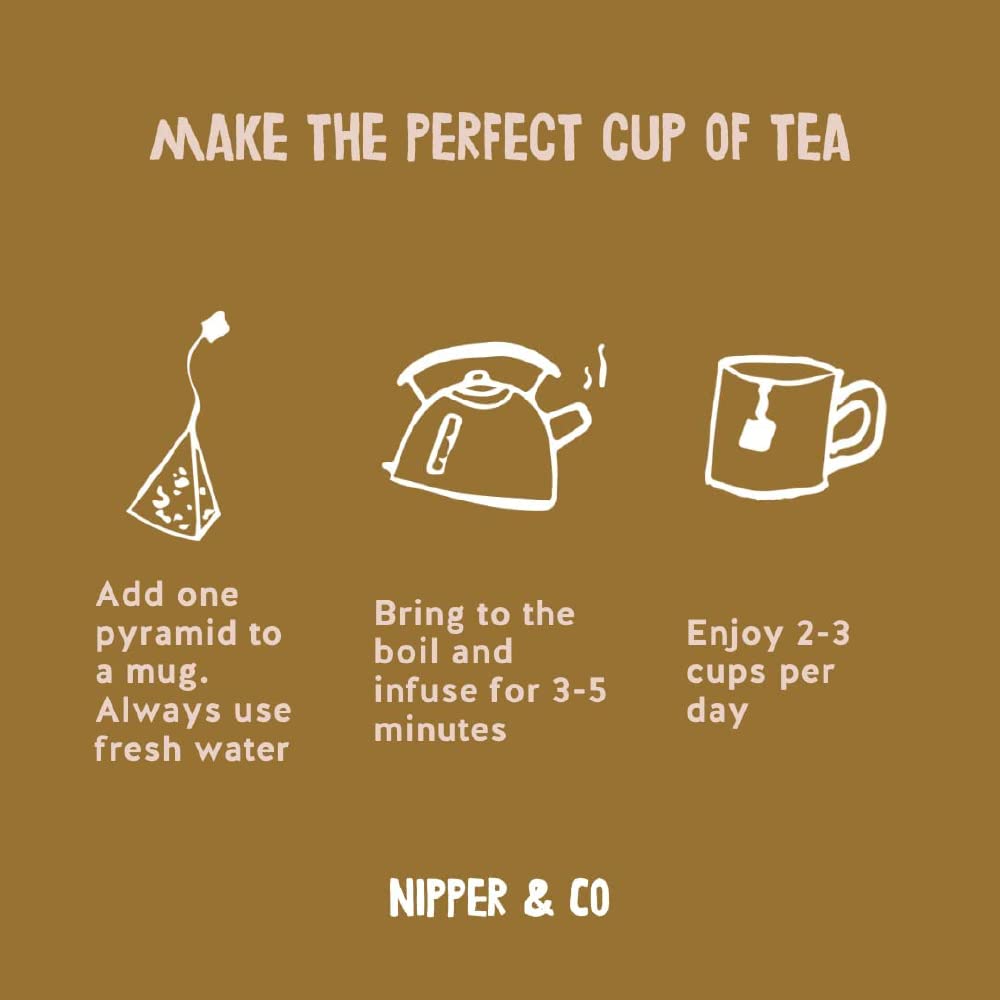 MAKE THE PERFECT CUP OF TEA

Add one pyramid to a mug. Always use fresh water

Bring to the boil and infuse for 3-5 minutes

Enjoy 2-3 cups per day

NIPPER & CO