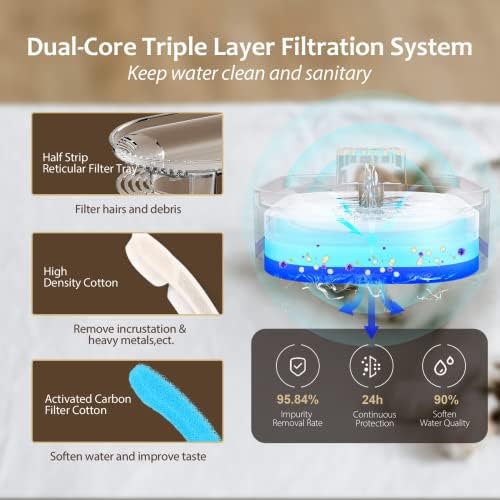 Dual-Core Triple Layer Filtration System
Keep water clean and sanitary

Half Strip Reticular Filter Tray

Filter hairs and debris

High Density Cotton

Remove incrustation & heavy metals,ect.

Activated Carbon Filter Cotton

Soften water and improve taste

95.84%
Impurity Removal Rate

24h
Continuous Protection

90%
Soften Water Quality