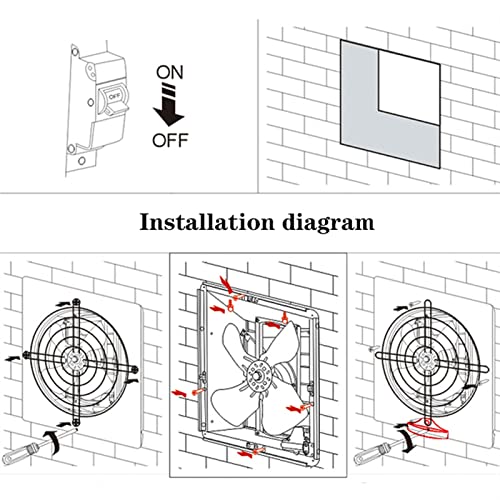 OFF

ON

OFF

Installation diagram