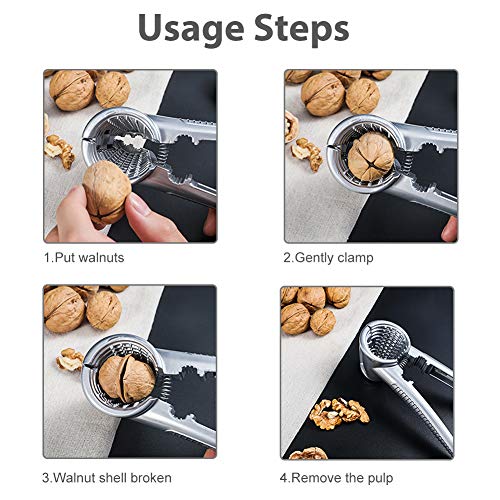 Usage Steps

1.Put walnuts

2.Gently clamp

3.Walnut shell broken

4.Remove the pulp