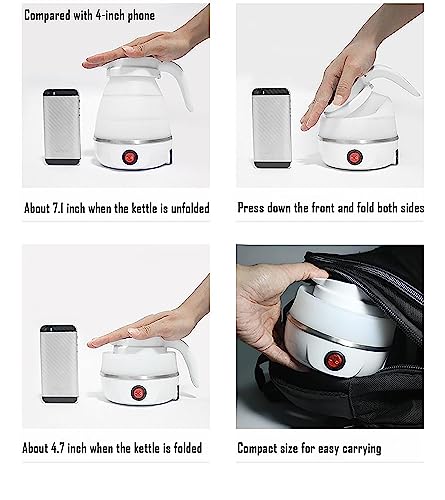 Compared with 4-inch phone

About 7.1 inch when the kettle is unfolded

Press down the front and fold both sides

About 4.7 inch when the kettle is folded

Compact size for easy carrying