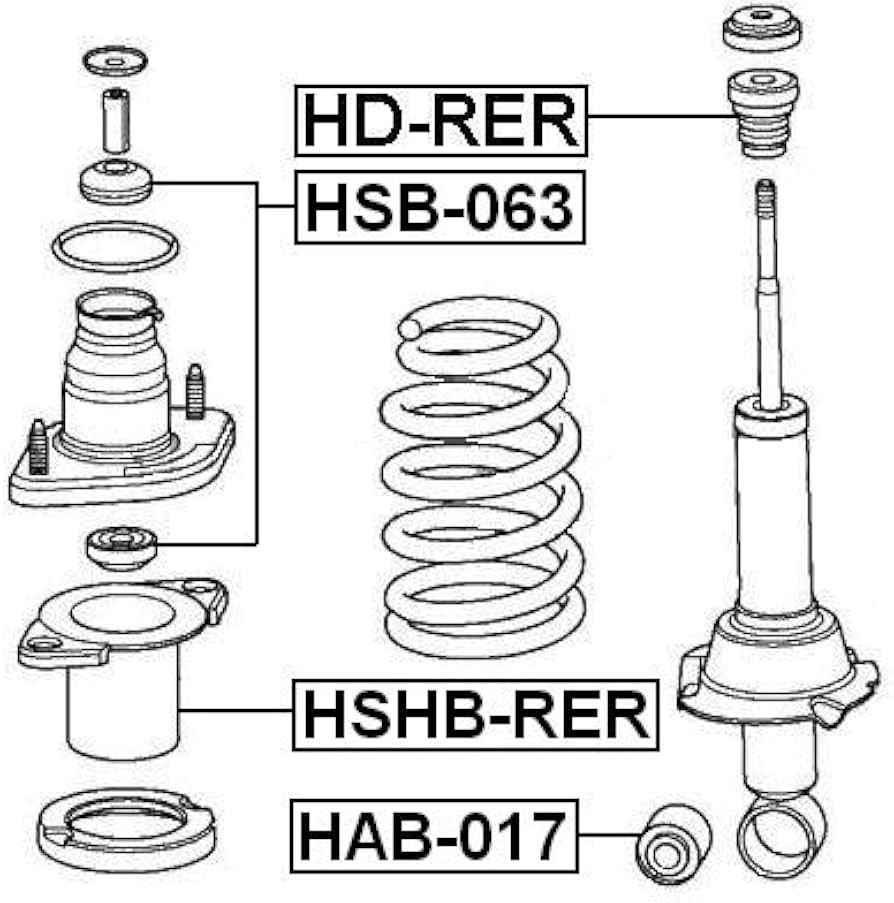 HD-RER
HSB-063
HSHB-RER
HAB-017