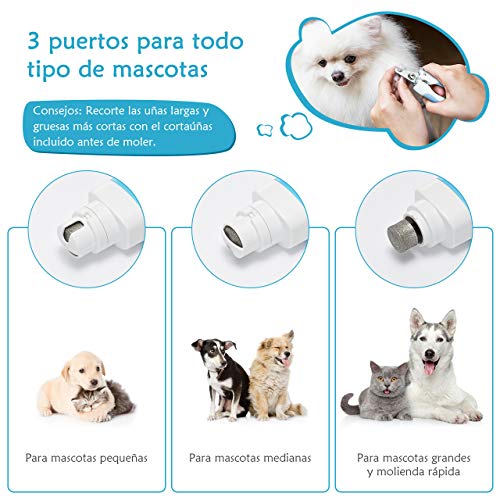 3 puertos para todo tipo de mascotas

Consejos: Recorte las uñas largas y gruesas más cortas con el cortaúñas incluido antes de moler.

Para mascotas pequeñas

Para mascotas medianas

Para mascotas grandes y molienda rápida