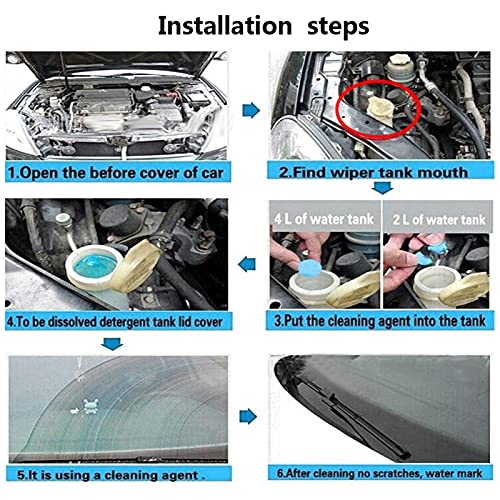 Installation steps

1.Open the before cover of car

2.Find wiper tank mouth

4 L of water tank

2 L of water tank

3.Put the cleaning agent into the tank

4.To be dissolved detergent tank lid cover

5.It is using a cleaning agent .

6.After cleaning no scratches, water mark