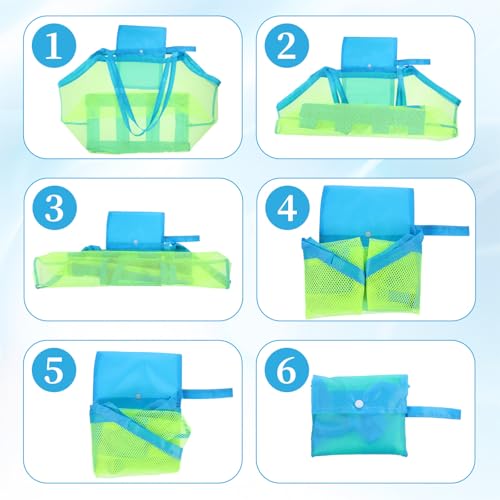 1

2

3

4

5

6